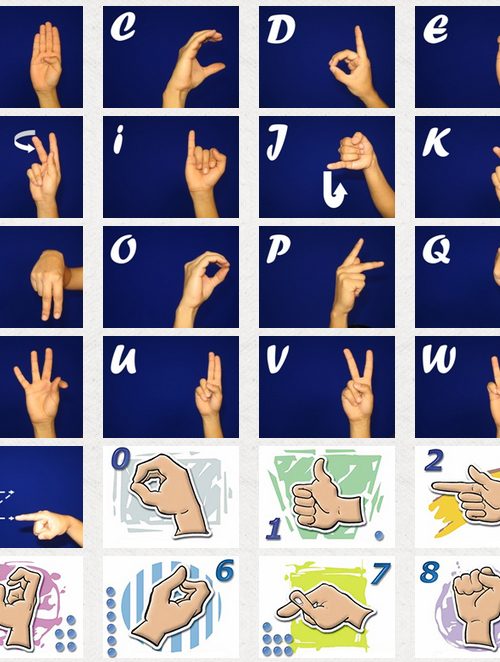 C
D
E
I
J
K
O
P
Q
U
V
W
0
1
2
6
7
8